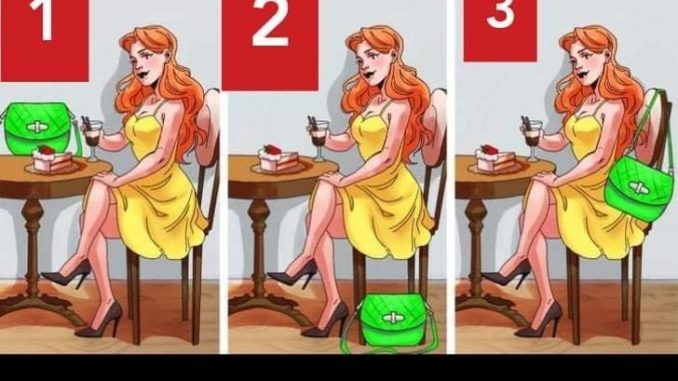 1

2

3