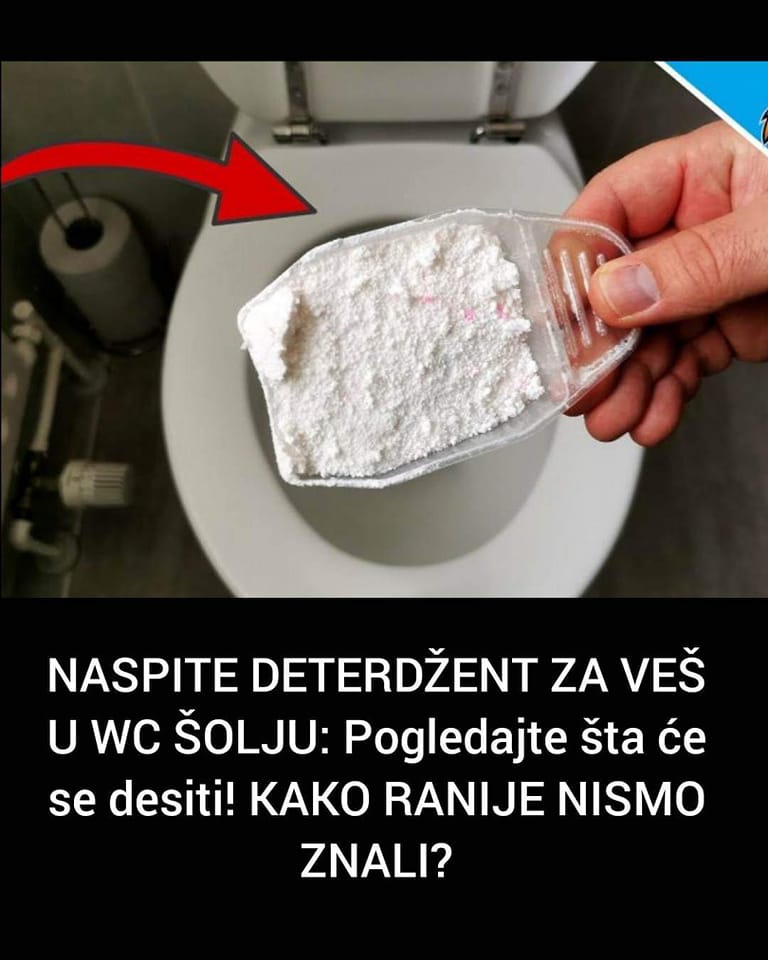 NASPITE DETERDŽENT ZA VEŠ U WC ŠOLJU: Pogledajte šta će se desiti! KAKO RANIJE NISMO ZNALI?